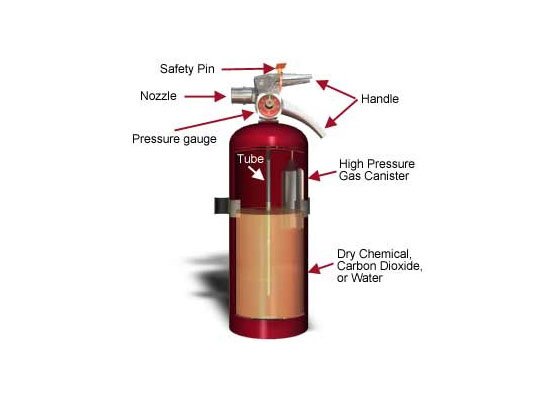 Safety Pin

Nozzle

Handle

Pressure gauge

Tube

High Pressure Gas Canister

Dry Chemical, Carbon Dioxide, or Water