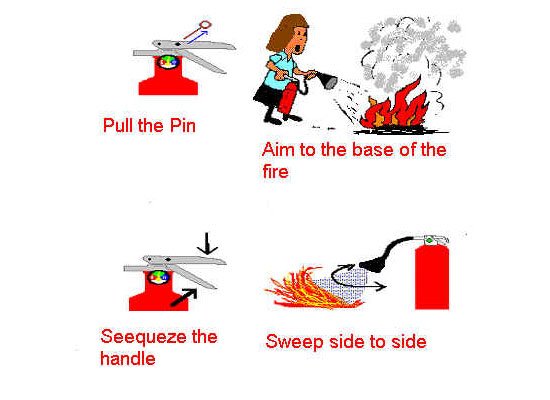 Pull the Pin

Aim to the base of the fire

Seequeze the handle

Sweep side to side